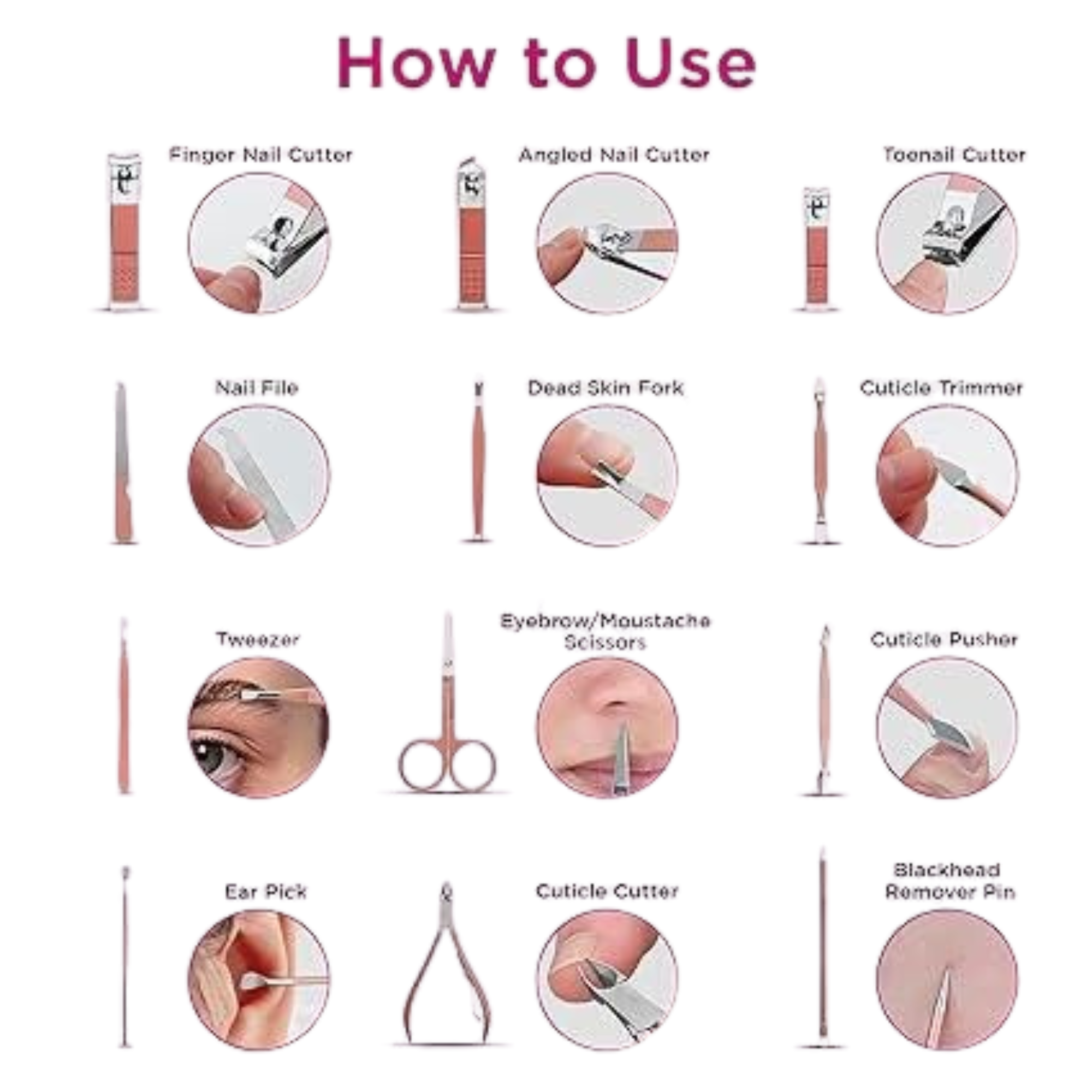 How to Use

Finger Nail Cutter

Angled Nail Cutter

Toenail Cutter

Nail File

Dead Skin Fork

Cuticle Trimmer

Tweezer

Eyebrow/Moustache Scissors

Cuticle Pusher

Ear Pick

Cuticle Cutter

Blackhead Remover Pin