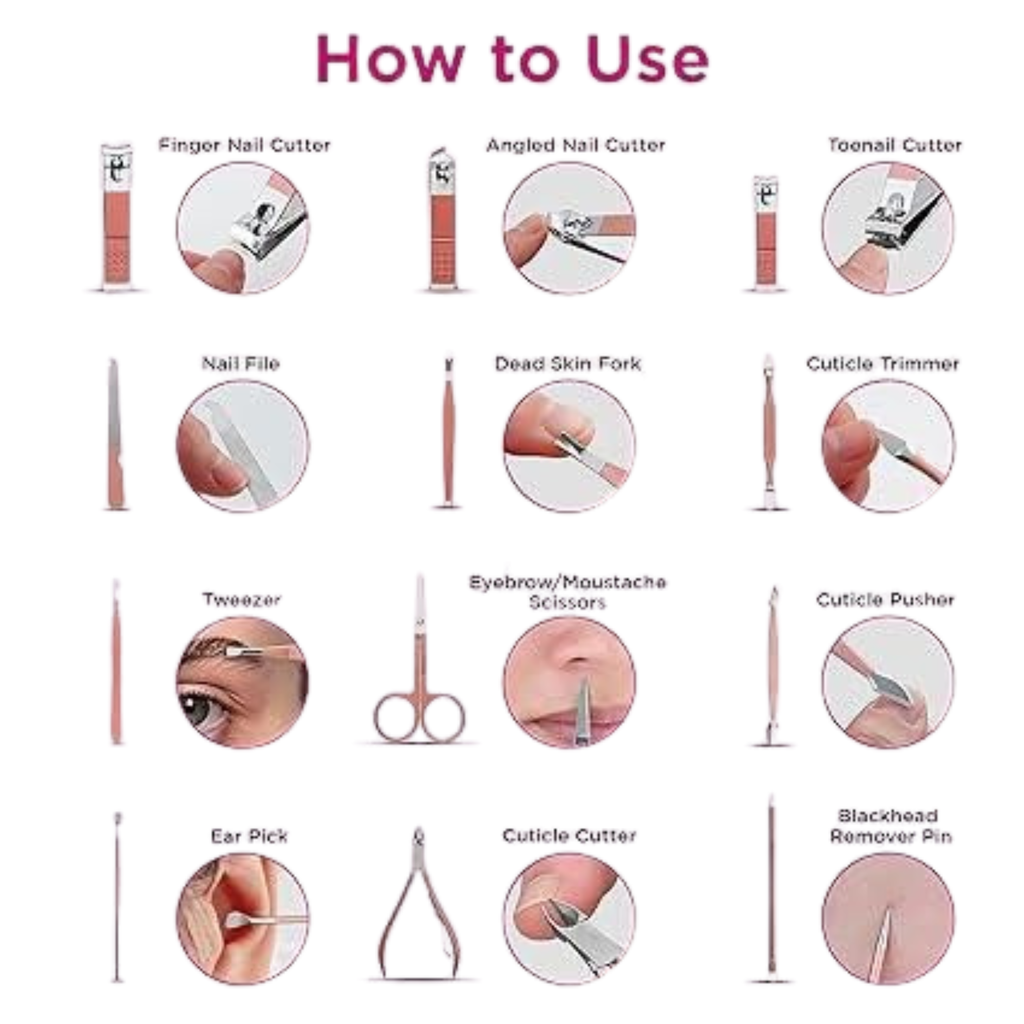 How to Use

Finger Nail Cutter

Angled Nail Cutter

Toenail Cutter

Nail File

Dead Skin Fork

Cuticle Trimmer

Tweezer

Eyebrow/Moustache Scissors

Cuticle Pusher

Ear Pick

Cuticle Cutter

Blackhead Remover Pin